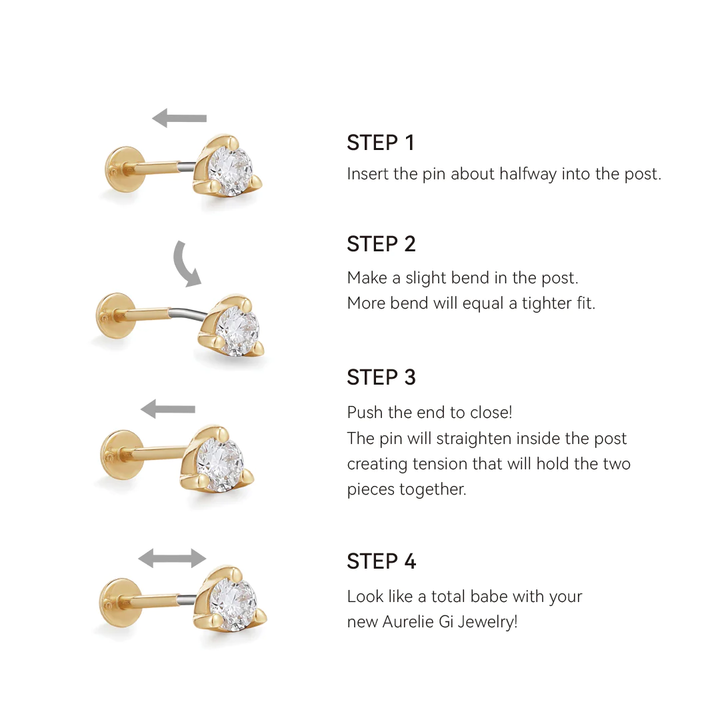 STEP 1
Insert the pin about halfway into the post.

STEP 2
Make a slight bend in the post.
More bend will equal a tighter fit.

STEP 3
Push the end to close!
The pin will straighten inside the post creating tension that will hold the two pieces together.

STEP 4
Look like a total babe with your new Aurelie Gi Jewelry!