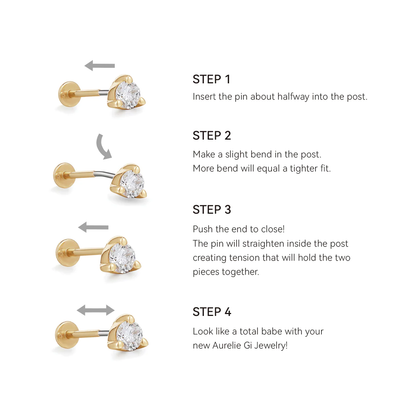 STEP 1
Insert the pin about halfway into the post.

STEP 2
Make a slight bend in the post.
More bend will equal a tighter fit.

STEP 3
Push the end to close!
The pin will straighten inside the post creating tension that will hold the two pieces together.

STEP 4
Look like a total babe with your new Aurelie Gi Jewelry!