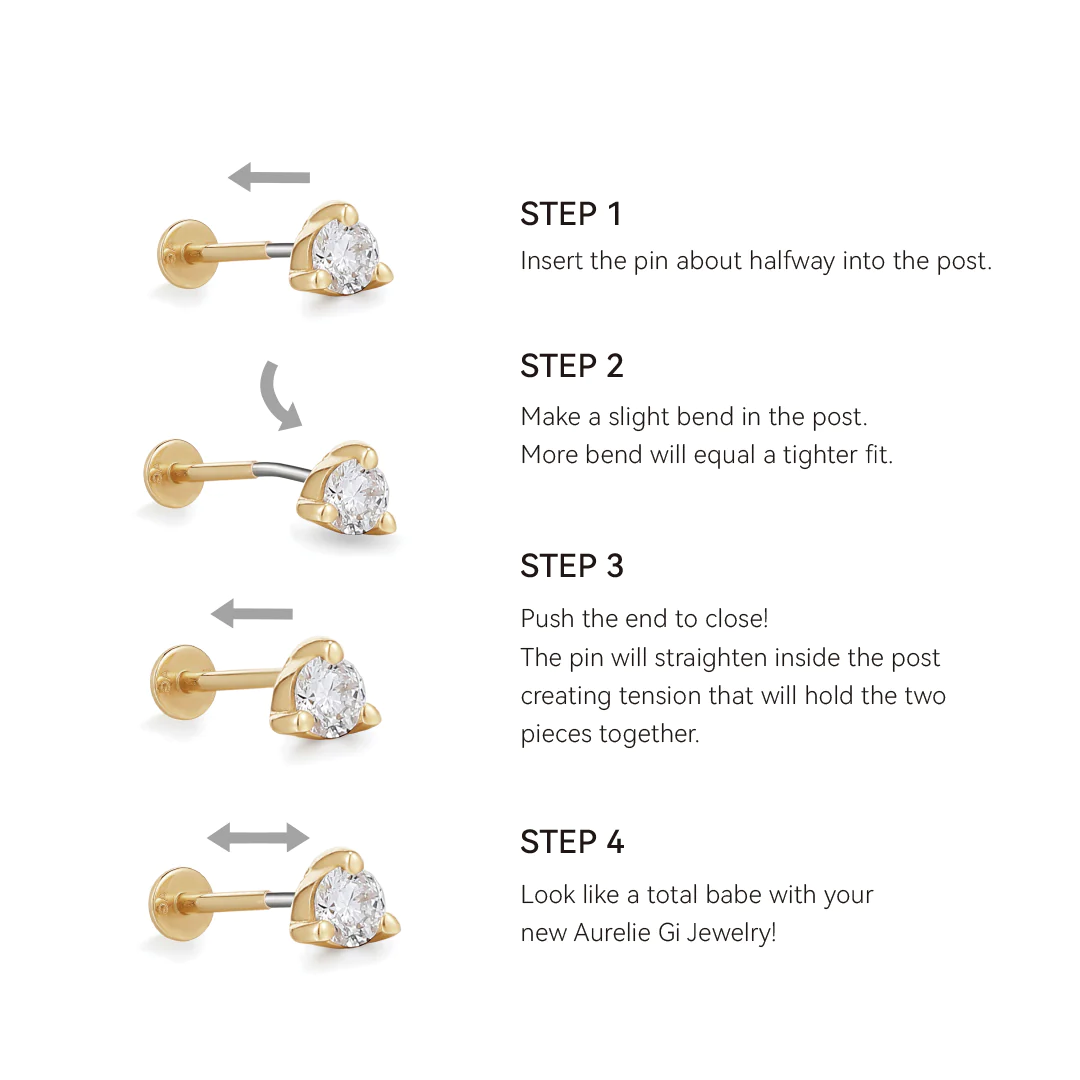 STEP 1
Insert the pin about halfway into the post.

STEP 2
Make a slight bend in the post.
More bend will equal a tighter fit.

STEP 3
Push the end to close!
The pin will straighten inside the post creating tension that will hold the two pieces together.

STEP 4
Look like a total babe with your new Aurelie Gi Jewelry!